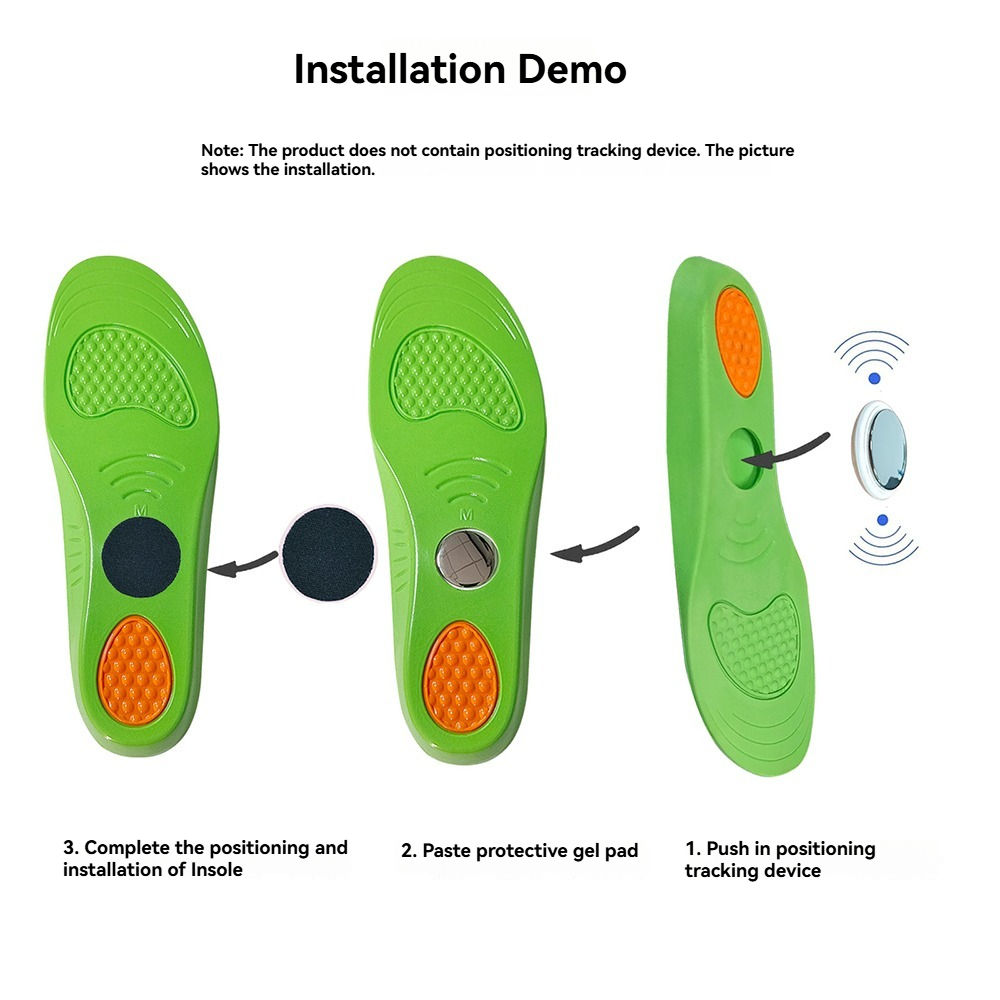 Installation Demo

Note: The product does not contain positioning tracking device. The picture shows the installation.

M

M

3. Complete the positioning and installation of Insole

2. Paste protective gel pad

1. Push in positioning tracking device